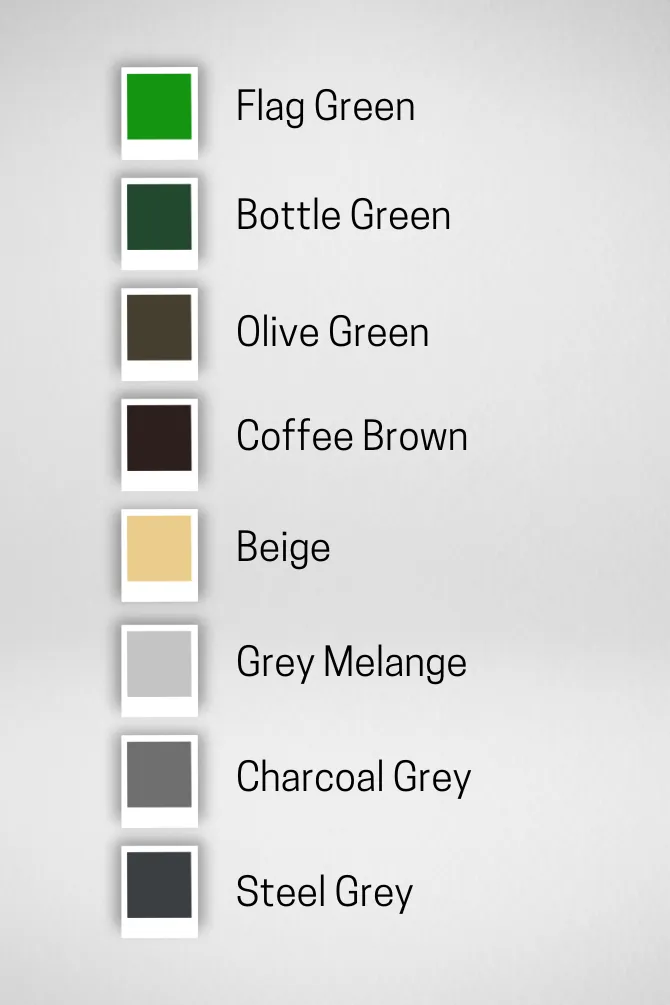 Flag Green

Bottle Green

Olive Green

Coffee Brown

Beige

Grey Melange

Charcoal Grey

Steel Grey